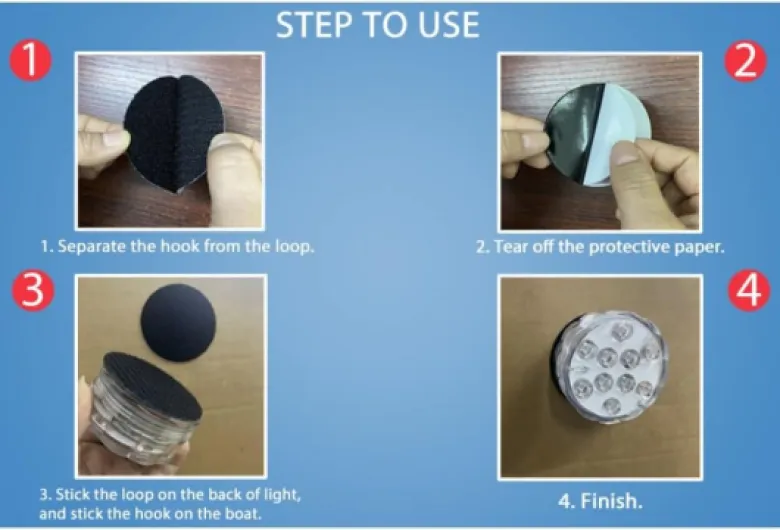 STEP TO USE

1

1. Separate the hook from the loop.

2

2. Tear off the protective paper.

3

3. Stick the loop on the back of light, and stick the hook on the boat.

4

4. Finish.